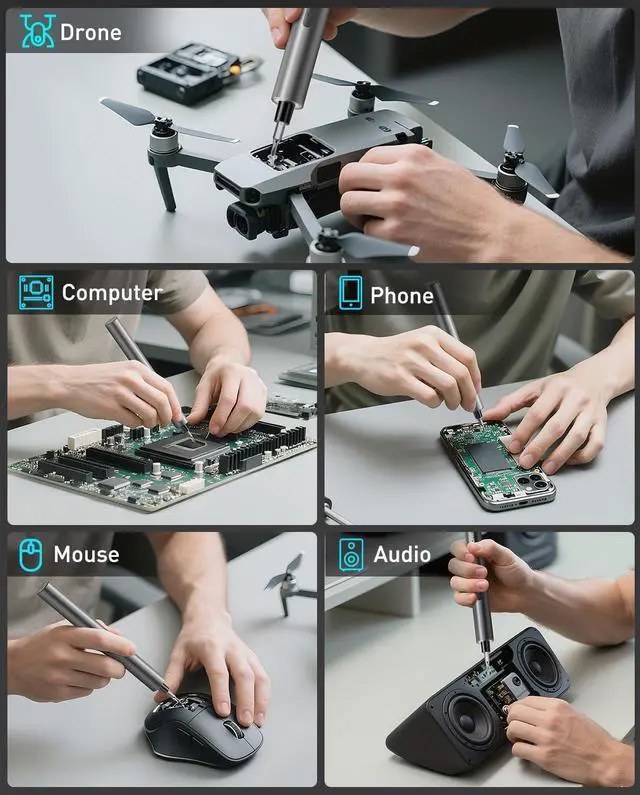 Drone

Computer

Phone

Mouse

Audio