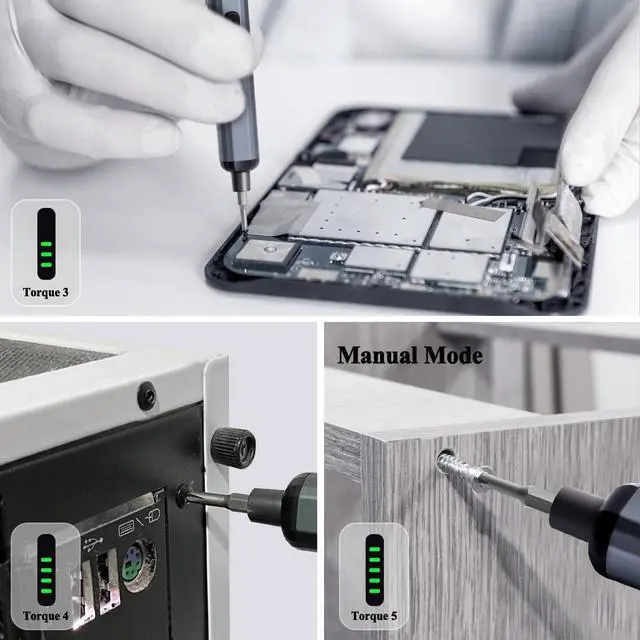 Torque 3

Torque 4

Manual Mode

Torque 5