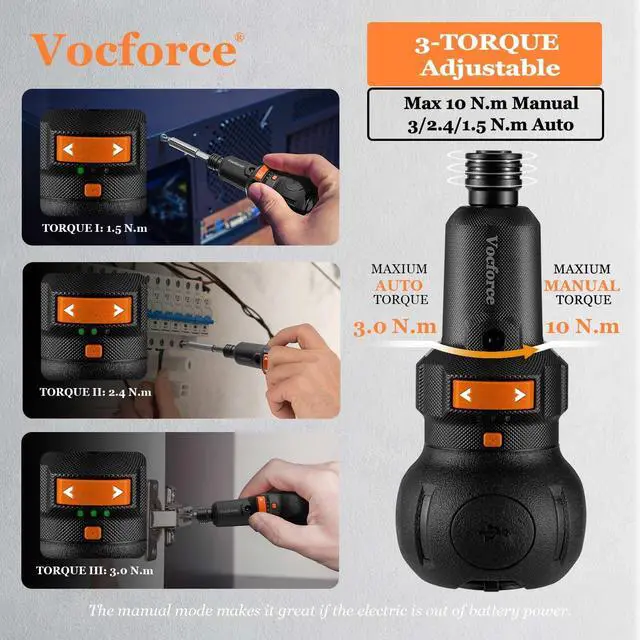 Vocforce®

3-TORQUE Adjustable

Max 10 N.m Manual
3/2.4/1.5 N.m Auto

TORQUE I: 1.5 N.m

TORQUE II: 2.4 N.m

TORQUE III: 3.0 N.m

Vocforce

MAXIUM
AUTO
TORQUE
3.0 N.m

MAXIUM
MANUAL
TORQUE
10 N.m

The manual mode makes it great if the electric is out of battery power.