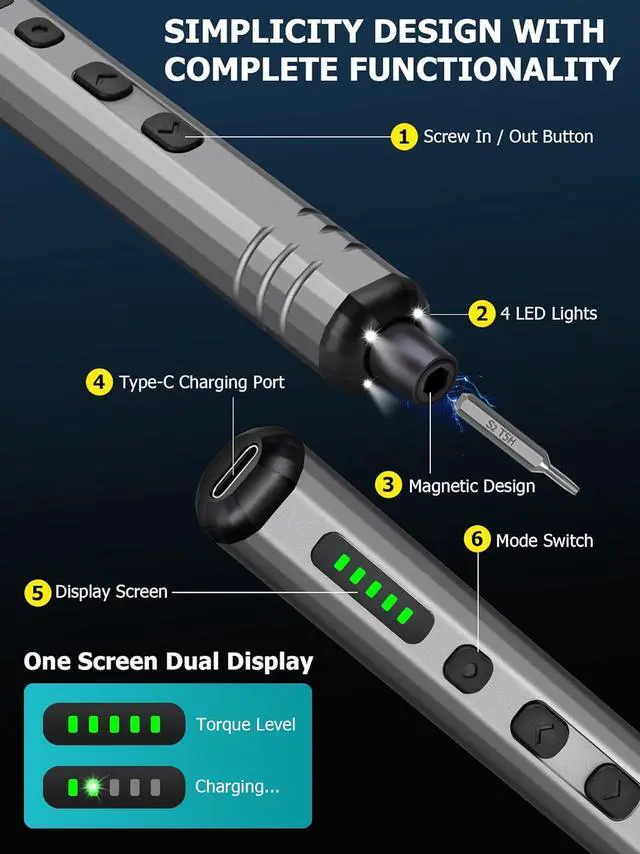 SIMPLICITY DESIGN WITH COMPLETE FUNCTIONALITY

1 Screw In / Out Button

2 4 LED Lights

4 Type-C Charging Port

S2 TSH

3 Magnetic Design

6 Mode Switch

5 Display Screen

One Screen Dual Display

Torque Level

Charging...