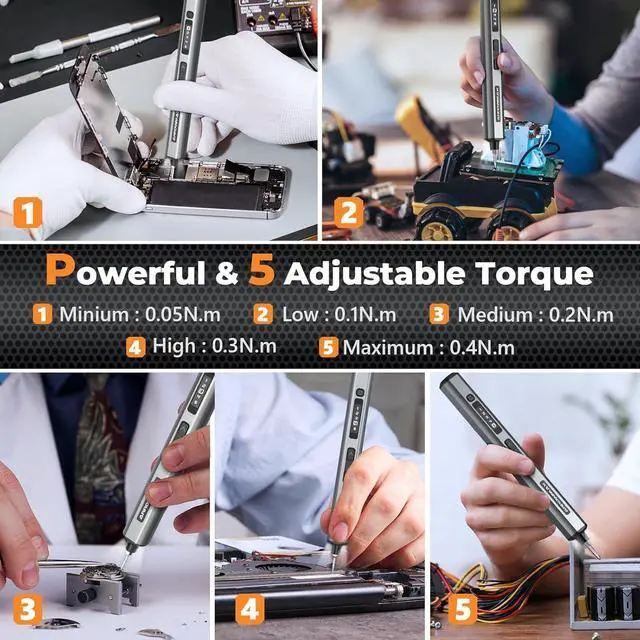 1

2

Powerful & 5 Adjustable Torque

1 Minium : 0.05N.m 2 Low : 0.1N.m 3 Medium : 0.2N.m
4 High : 0.3N.m 5 Maximum : 0.4N.m

3

4

5