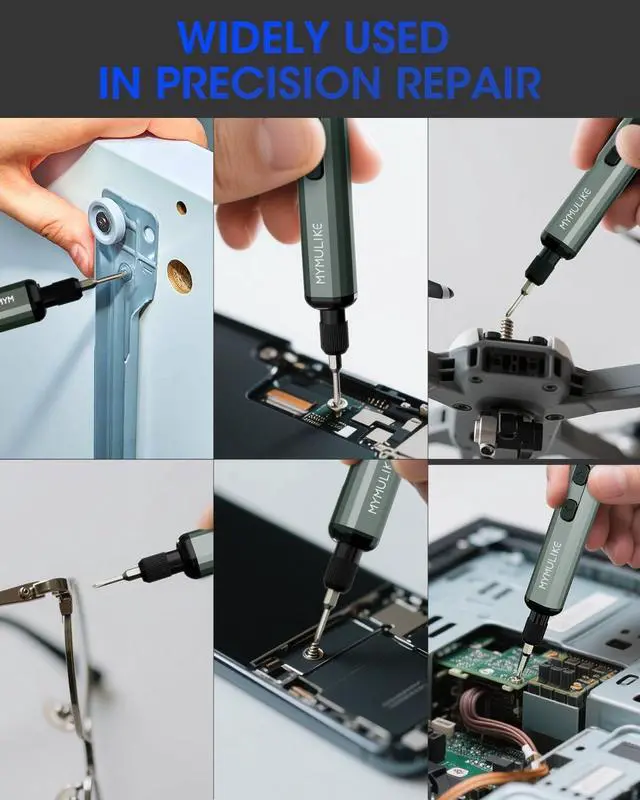 WIDELY USED
IN PRECISION REPAIR

MYM

MYMULIKE

MYMULIKE

MYMULIKE

MYMULIKE