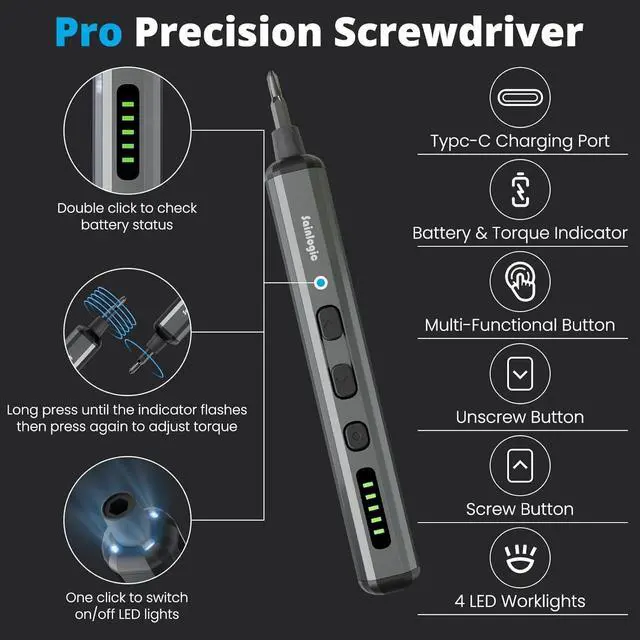 Pro Precision Screwdriver

Double click to check battery status

Long press until the indicator flashes then press again to adjust torque

One click to switch on/off LED lights

Sainlogic

Typc-C Charging Port

Battery & Torque Indicator

Multi-Functional Button

Unscrew Button

Screw Button

4 LED Worklights