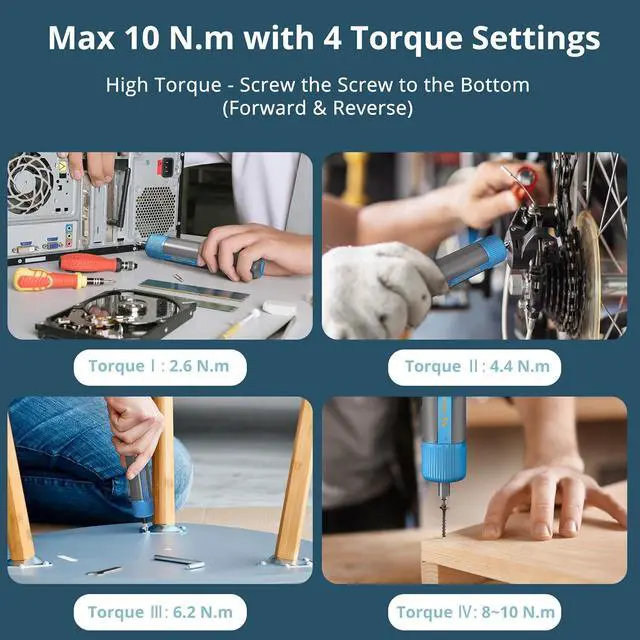 Max 10 N.m with 4 Torque Settings

High Torque - Screw the Screw to the Bottom (Forward & Reverse)

Torque Ⅰ: 2.6 N.m

Torque Ⅱ: 4.4 N.m

Torque Ⅲ: 6.2 N.m

Torque Ⅳ: 8~10 N.m