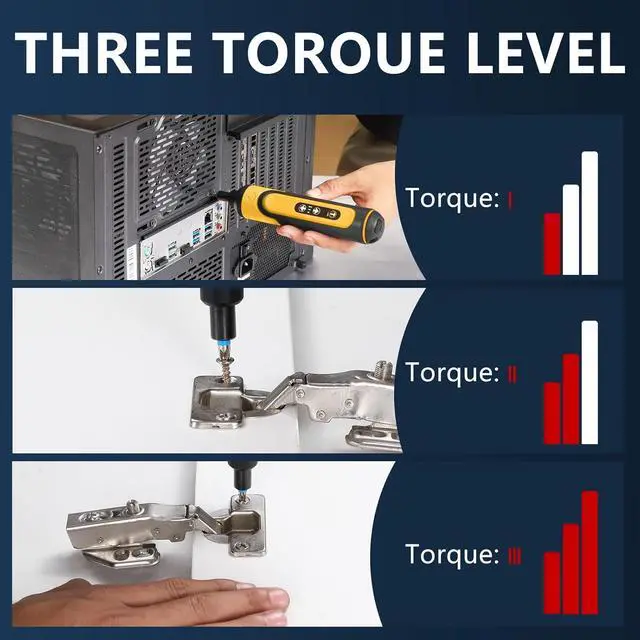 THREE TOROUE LEVEL

Torque: I

Torque: II

Torque: III