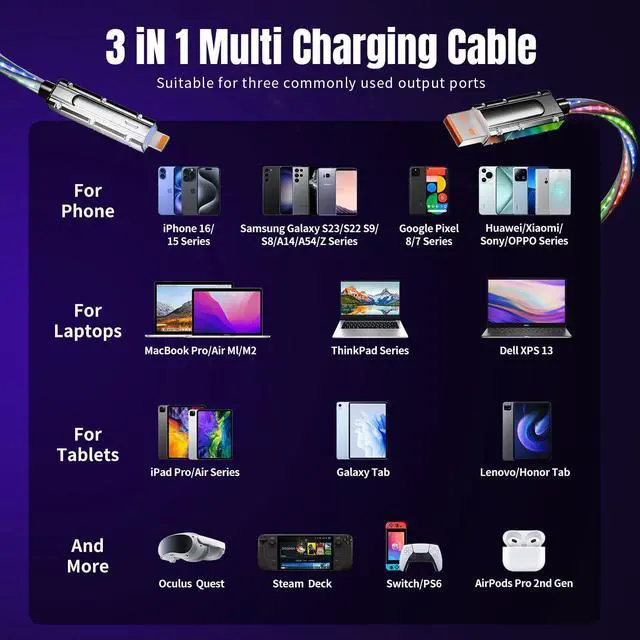 3 iN 1 Multi Charging Cable

Suitable for three commonly used output ports

For Phone

iPhone 16/ 15 Series

Samsung Galaxy S23/S22 S9/ S8/A14/A54/Z Series

Google Pixel 8/7 Series

Huawei/Xiaomi/ Sony/OPPO Series

For Laptops

MacBook Pro/Air Ml/M2

ThinkPad Series

Dell XPS 13

For Tablets

iPad Pro/Air Series

Galaxy Tab

Lenovo/Honor Tab

And More

Oculus Quest

Steam Deck

Switch/PS6

AirPods Pro 2nd Gen