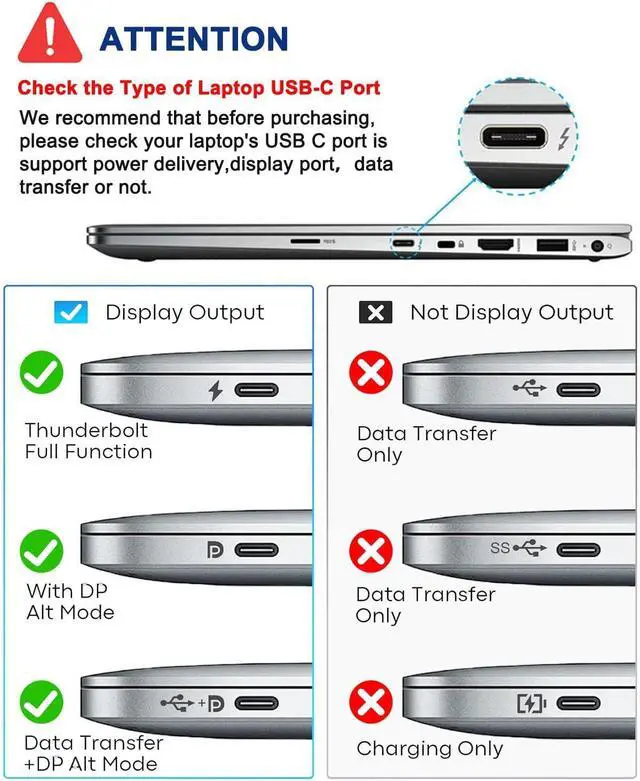 ATTENTION

Check the Type of Laptop USB-C Port

We recommend that before purchasing, please check your laptop's USB C port is support power delivery,display port,  data transfer or not.

Display Output

Thunderbolt Full Function

With DP Alt Mode

Data Transfer +DP Alt Mode

Not Display Output

Data Transfer Only

SS

Data Transfer Only

Charging Only