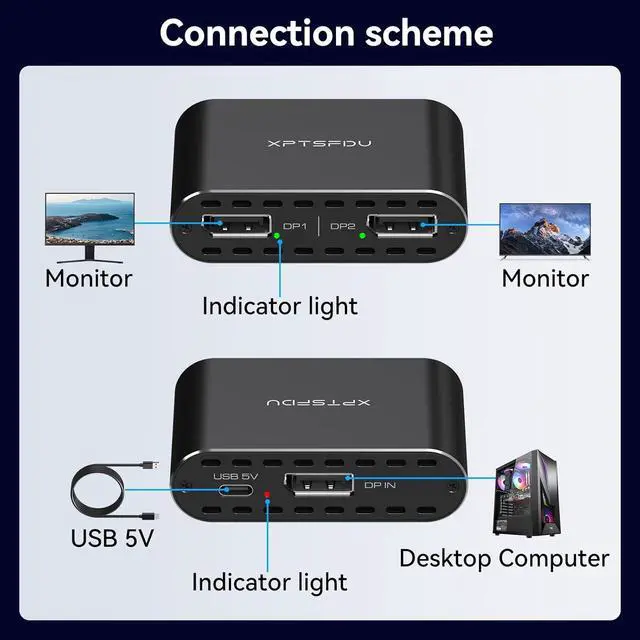 Connection scheme

XPTSFDU

DP1
DP2

Monitor

Monitor

Indicator light

XPTSFDU

USB 5V
DP IN

USB 5V

Desktop Computer

Indicator light