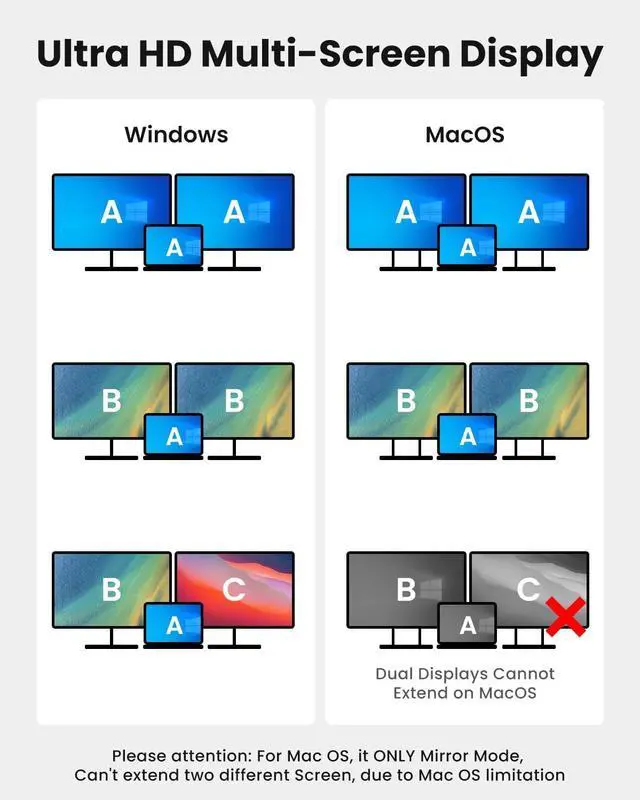 Ultra HD Multi-Screen Display

Windows

A A
A

B B
A

B C
A

MacOS

A A
A

B B
A

B C
A

Dual Displays Cannot Extend on MacOS

Please attention: For Mac OS, it ONLY Mirror Mode, Can't extend two different Screen, due to Mac OS limitation