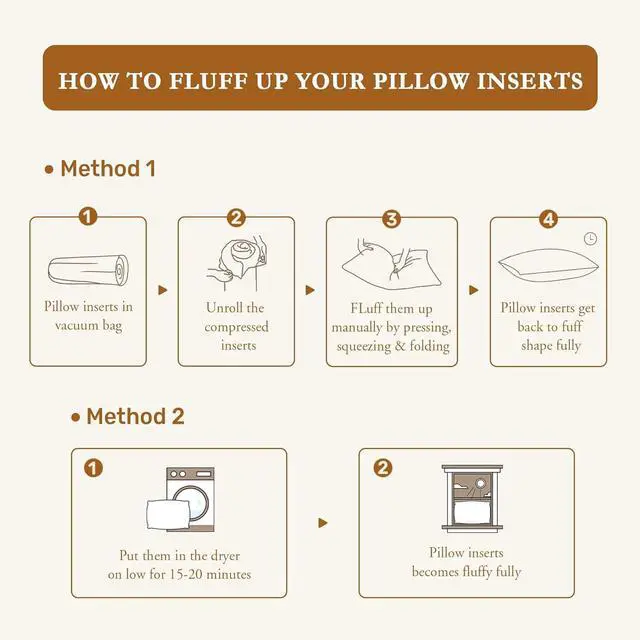 HOW TO FLUFF UP YOUR PILLOW INSERTS

• Method 1

1
Pillow inserts in vacuum bag

2
Unroll the compressed inserts

3
FLuff them up manually by pressing, squeezing & folding

4
Pillow inserts get back to fuff shape fully

• Method 2

1
Put them in the dryer on low for 15-20 minutes

2
Pillow inserts becomes fluffy fully