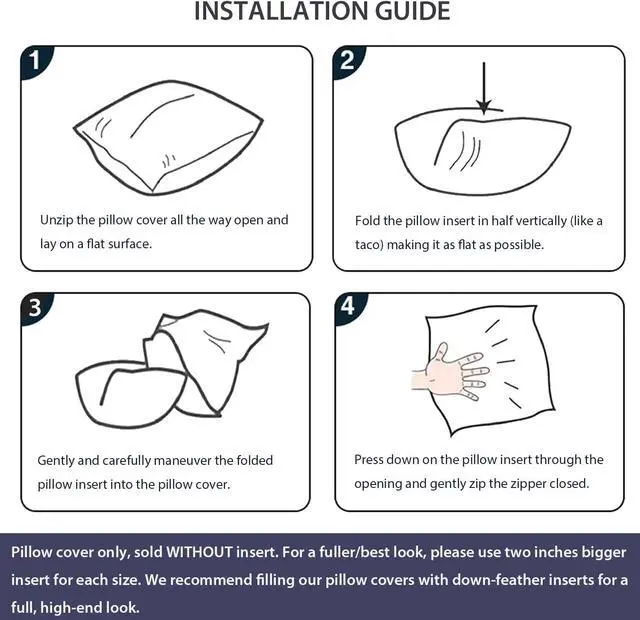 INSTALLATION GUIDE

1

Unzip the pillow cover all the way open and lay on a flat surface.

2

Fold the pillow insert in half vertically (like a taco) making it as flat as possible.

3

Gently and carefully maneuver the folded pillow insert into the pillow cover.

4

Press down on the pillow insert through the opening and gently zip the zipper closed.

Pillow cover only, sold WITHOUT insert. For a fuller/best look, please use two inches bigger insert for each size. We recommend filling our pillow covers with down-feather inserts for a full, high-end look.