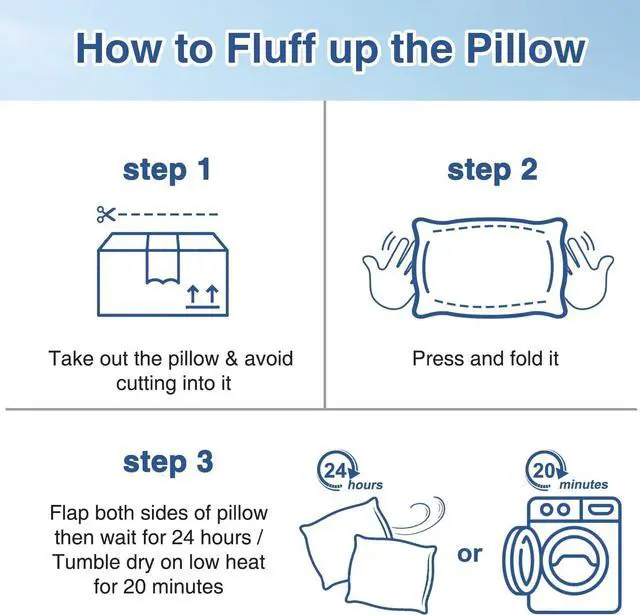 How to Fluff up the Pillow

step 1

Take out the pillow & avoid cutting into it

step 2

Press and fold it

step 3

Flap both sides of pillow then wait for 24 hours / Tumble dry on low heat for 20 minutes

24 hours

or

20 minutes