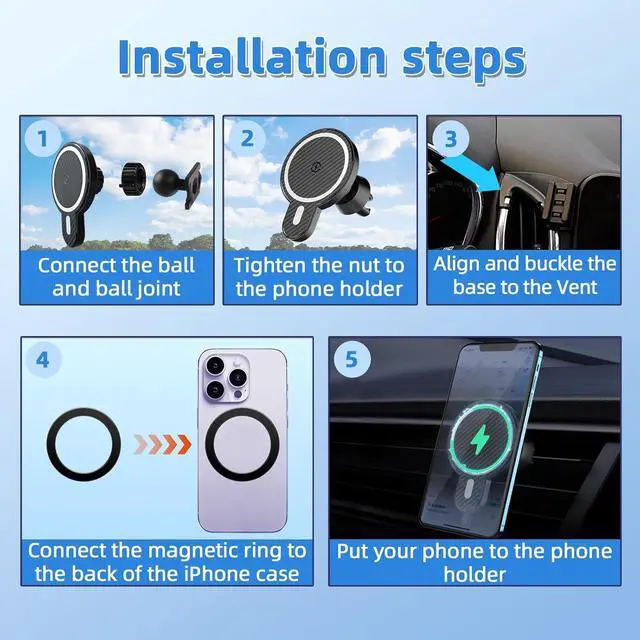 Installation steps

1
Connect the ball and ball joint

2
Tighten the nut to the phone holder

3
Align and buckle the base to the Vent

4
Connect the magnetic ring to the back of the iPhone case

5
Put your phone to the phone holder