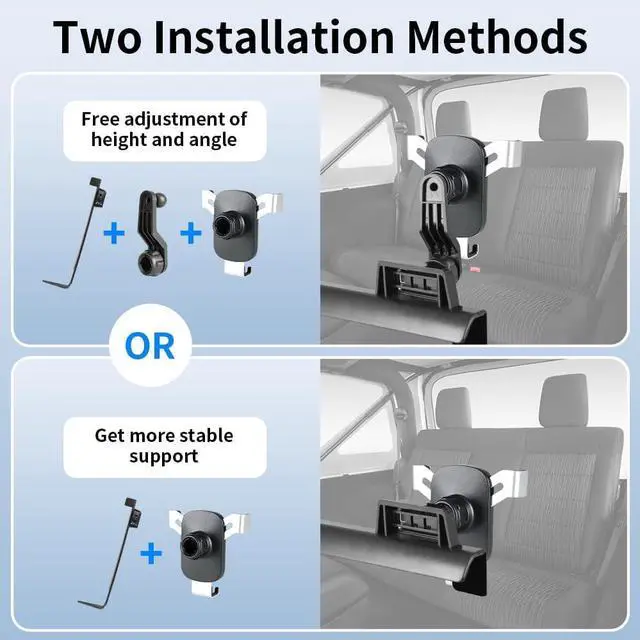 Two Installation Methods

Free adjustment of height and angle

+ +

OR

Get more stable support

+