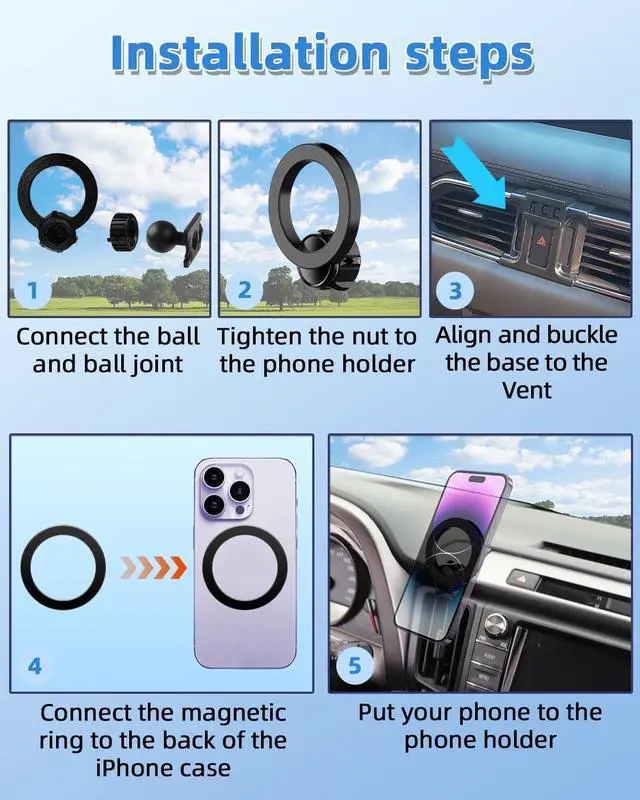 Installation steps

1
Connect the ball and ball joint

2
Tighten the nut to the phone holder

3
Align and buckle the base to the Vent

4
Connect the magnetic ring to the back of the iPhone case

5
Put your phone to the phone holder