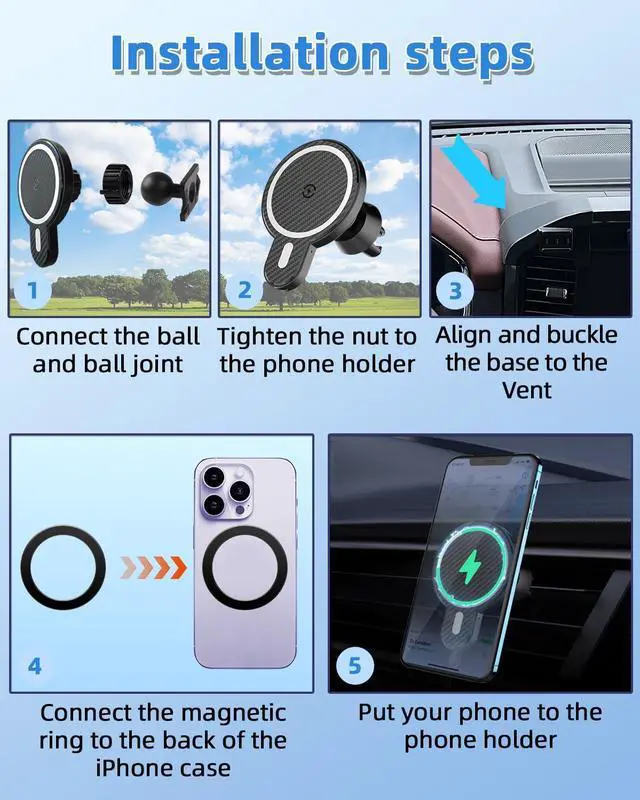 Installation steps

1

Connect the ball and ball joint

2

Tighten the nut to the phone holder

3

Align and buckle the base to the Vent

4

Connect the magnetic ring to the back of the iPhone case

5

Put your phone to the phone holder