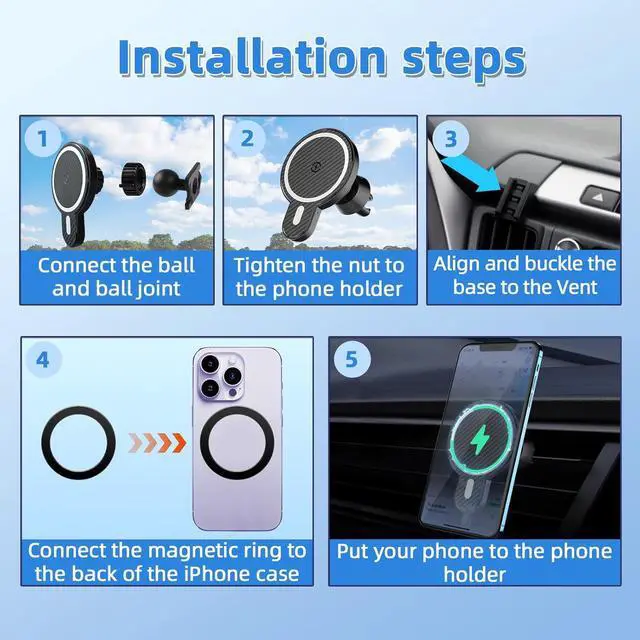 Installation steps

1

Connect the ball and ball joint

2

Tighten the nut to the phone holder

3

Align and buckle the base to the Vent

4

Connect the magnetic ring to the back of the iPhone case

5

Put your phone to the phone holder