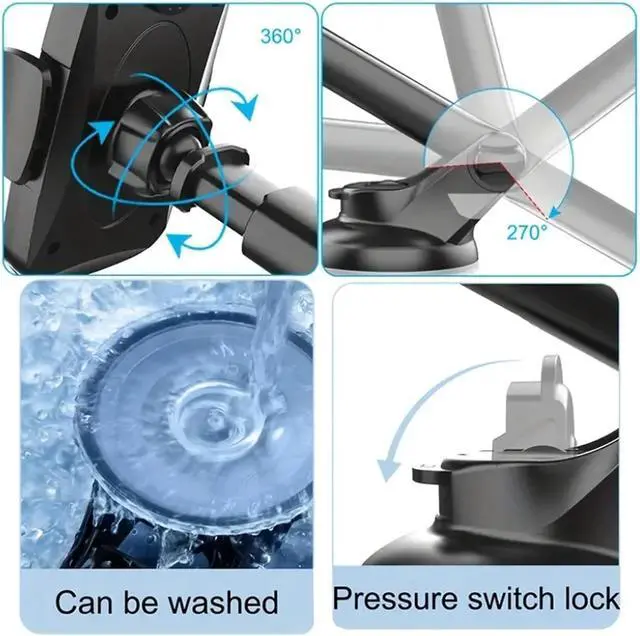 360°

270°

Can be washed

Pressure switch lock