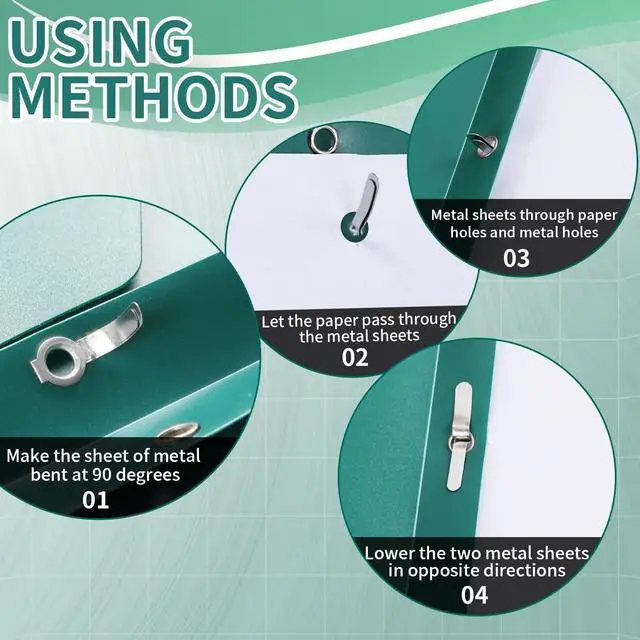 USING METHODS

Make the sheet of metal bent at 90 degrees
01

Let the paper pass through the metal sheets
02

Metal sheets through paper holes and metal holes
03

Lower the two metal sheets in opposite directions
04