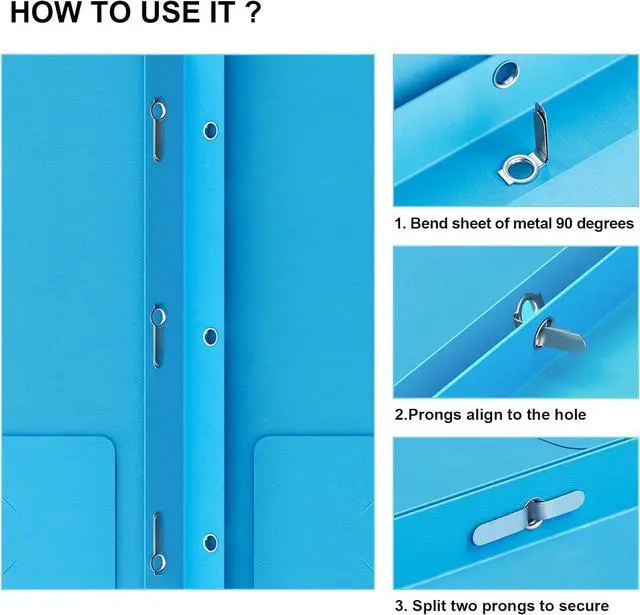 HOW TO USE IT ?

1. Bend sheet of metal 90 degrees

2.Prongs align to the hole

3. Split two prongs to secure