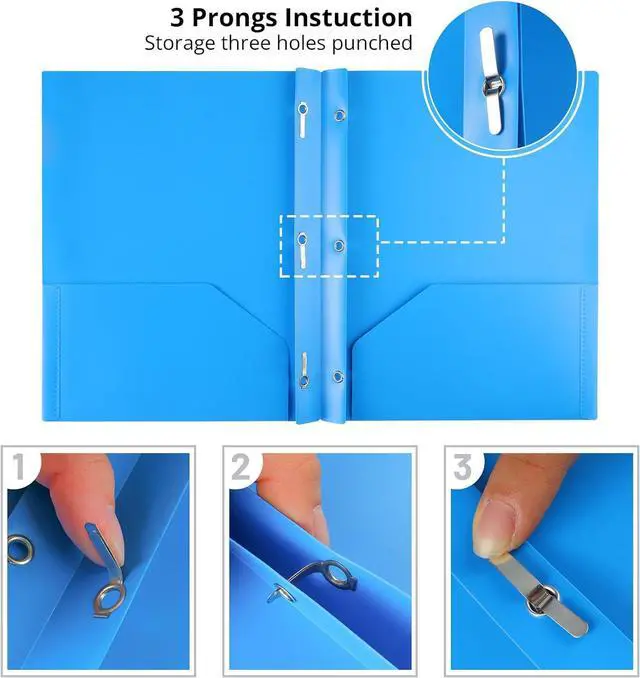 3 Prongs Instuction
Storage three holes punched

1

2

3