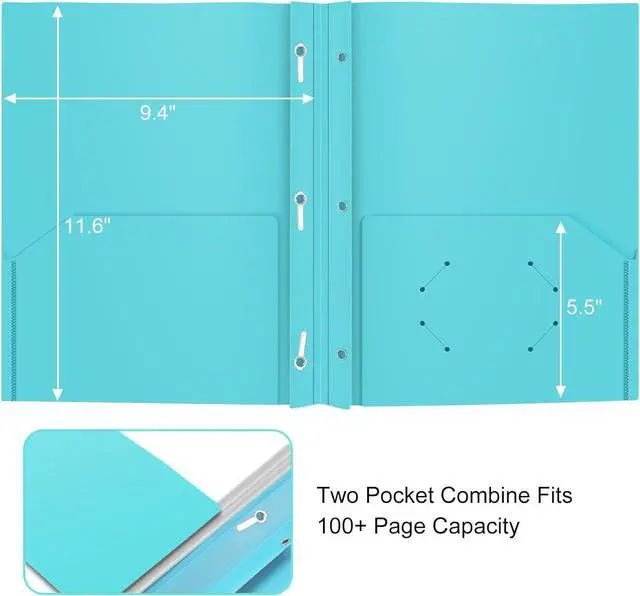 9.4"

11.6"

5.5"

Two Pocket Combine Fits
100+ Page Capacity