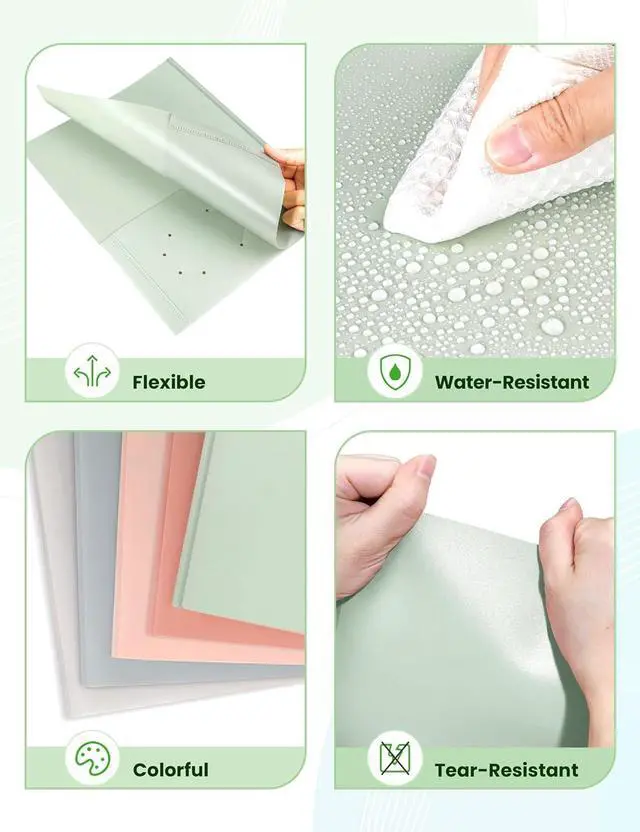 Flexible

Water-Resistant

Colorful

Tear-Resistant