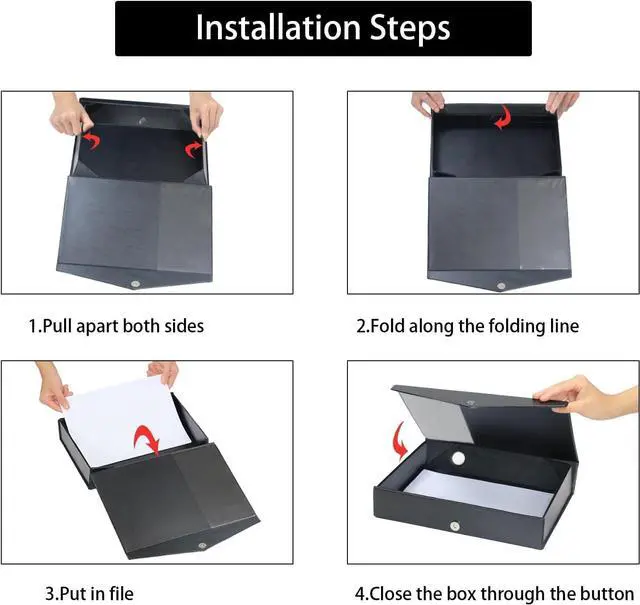 Installation Steps

1.Pull apart both sides

2.Fold along the folding line

3.Put in file

4.Close the box through the button