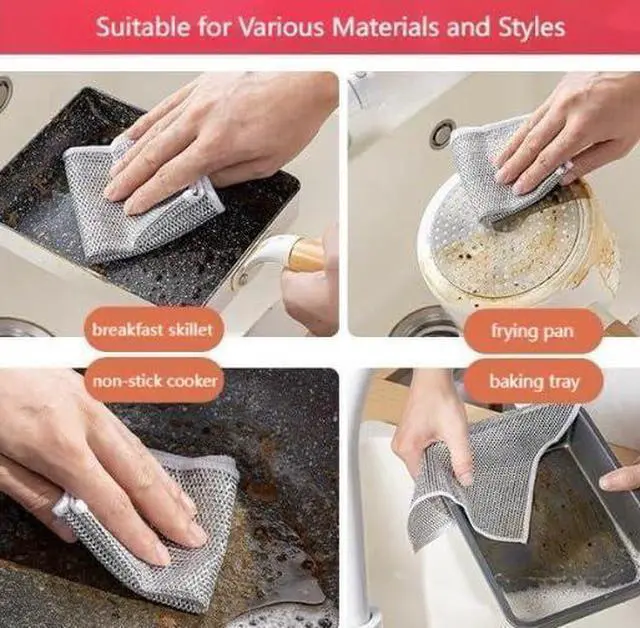 Suitable for Various Materials and Styles

breakfast skillet

frying pan

non-stick cooker

baking tray