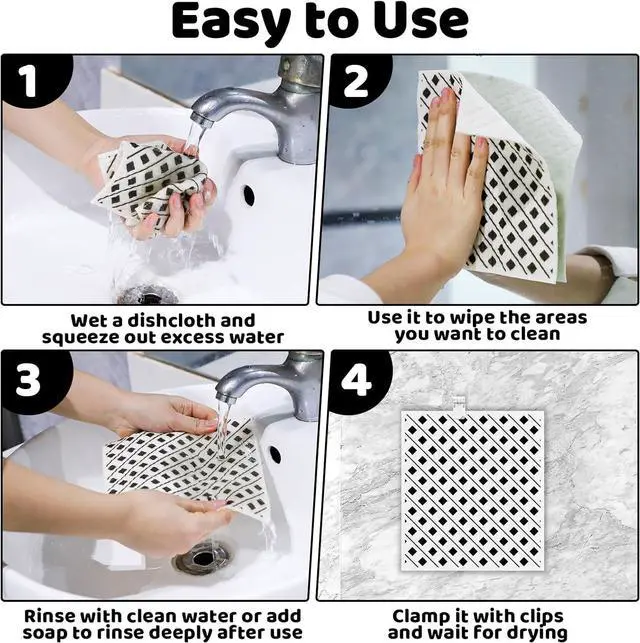 Easy to Use

1

Wet a dishcloth and squeeze out excess water

2

Use it to wipe the areas you want to clean

3

Rinse with clean water or add soap to rinse deeply after use

4

Clamp it with clips and wait for drying