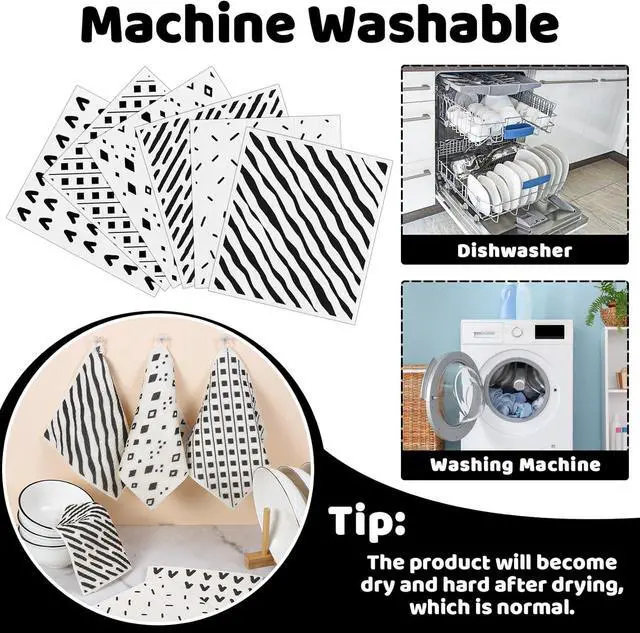 Machine Washable

Dishwasher

Washing Machine

Tip:

The product will become dry and hard after drying, which is normal.