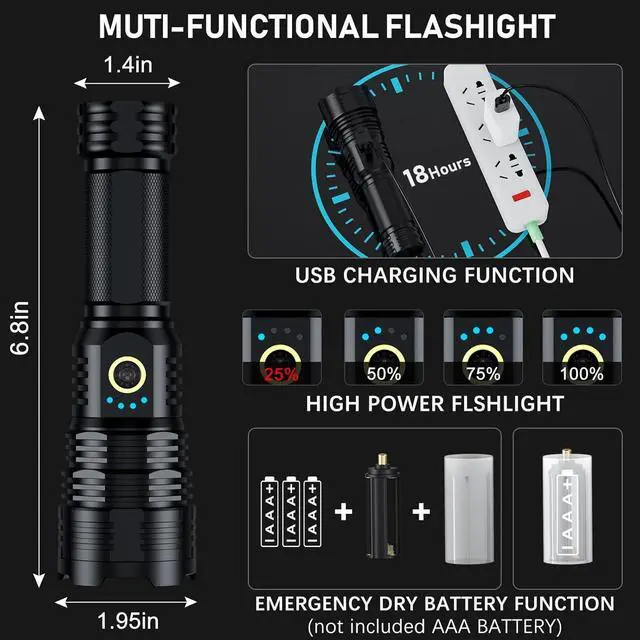 MUTI-FUNCTIONAL FLASHIGHT

1.4in

6.8in

1.95in

18Hours

USB CHARGING FUNCTION

25%

50%

75%

100%

HIGH POWER FLSHLIGHT

AAA+

AAA+

AAA+

+

+

AAA+

EMERGENCY DRY BATTERY FUNCTION
(not included AAA BATTERY)