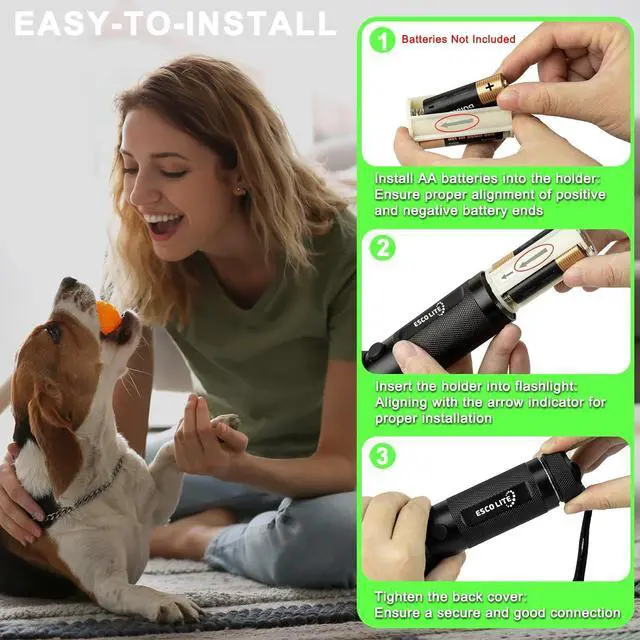 EASY-TO-INSTALL

1 Batteries Not Included

Install AA batteries into the holder: Ensure proper alignment of positive and negative battery ends

2

ESCO LITE

Insert the holder into flashlight: Aligning with the arrow indicator for proper installation

3

ESCO LITE

Tighten the back cover: Ensure a secure and good connection