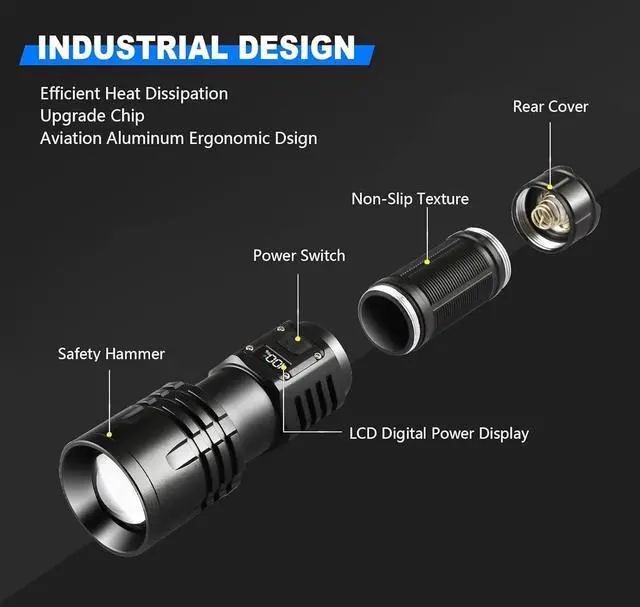 INDUSTRIAL DESIGN

Efficient Heat Dissipation
Upgrade Chip
Aviation Aluminum Ergonomic Dsign

Rear Cover

Non-Slip Texture

Power Switch

Safety Hammer

100

LCD Digital Power Display