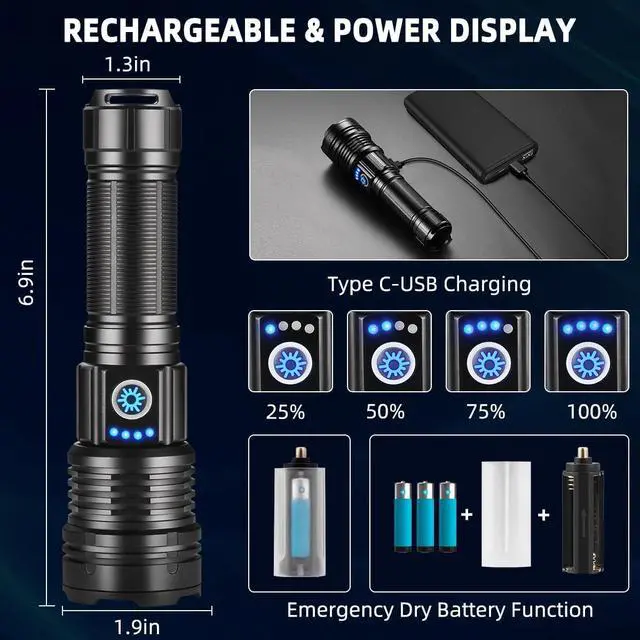 RECHARGEABLE & POWER DISPLAY

1.3in

6.9in

1.9in

Type C-USB Charging

25%

50%

75%

100%

+

+

Emergency Dry Battery Function