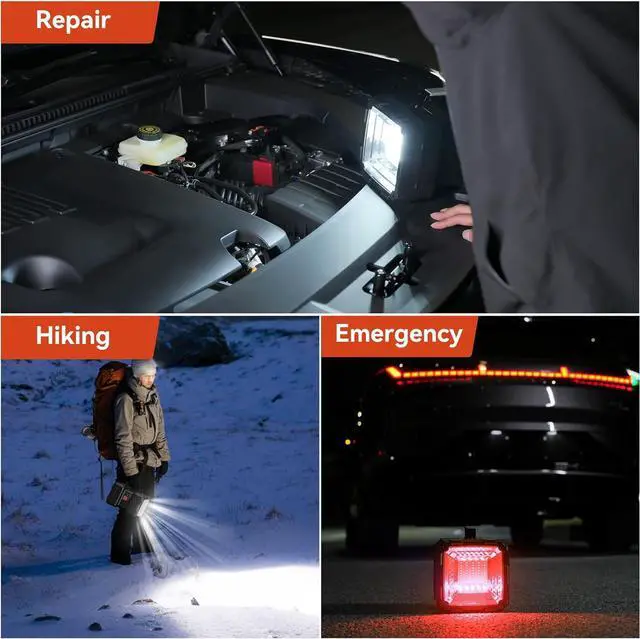 Repair

Hiking

Emergency