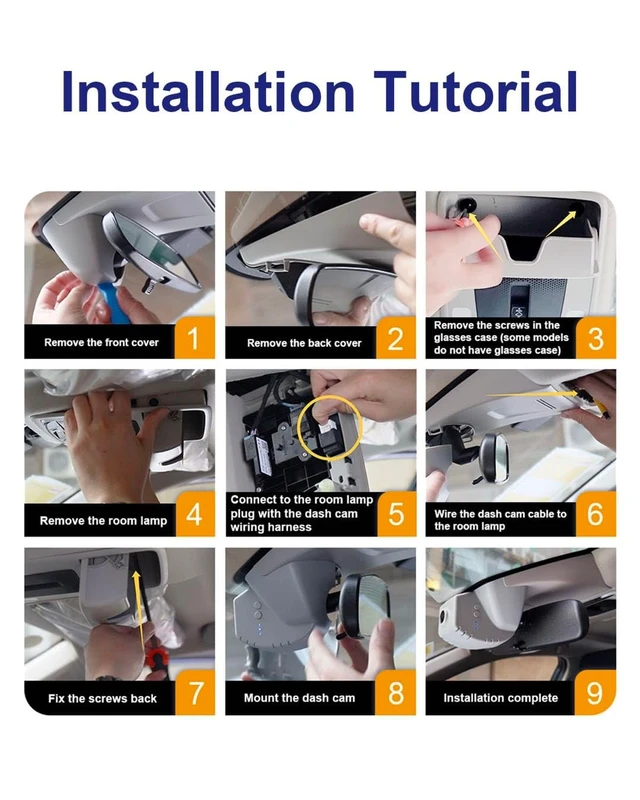 Installation Tutorial

Remove the front cover 1

Remove the back cover 2

Remove the screws in the glasses case (some models do not have glasses case) 3

Remove the room lamp 4

Connect to the room lamp plug with the dash cam wiring harness 5

Wire the dash cam cable to the room lamp 6

Fix the screws back 7

Mount the dash cam 8

Installation complete 9