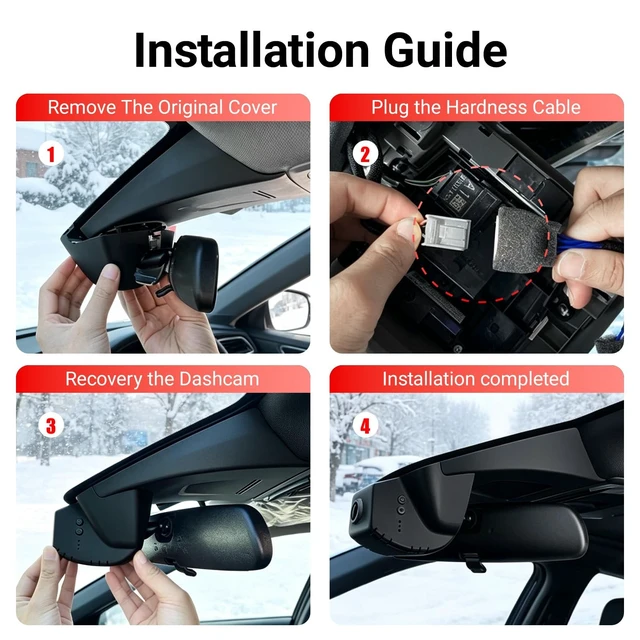 Installation Guide

Remove The Original Cover

1

Plug the Hardness Cable

2

Recovery the Dashcam

3

Installation completed

4