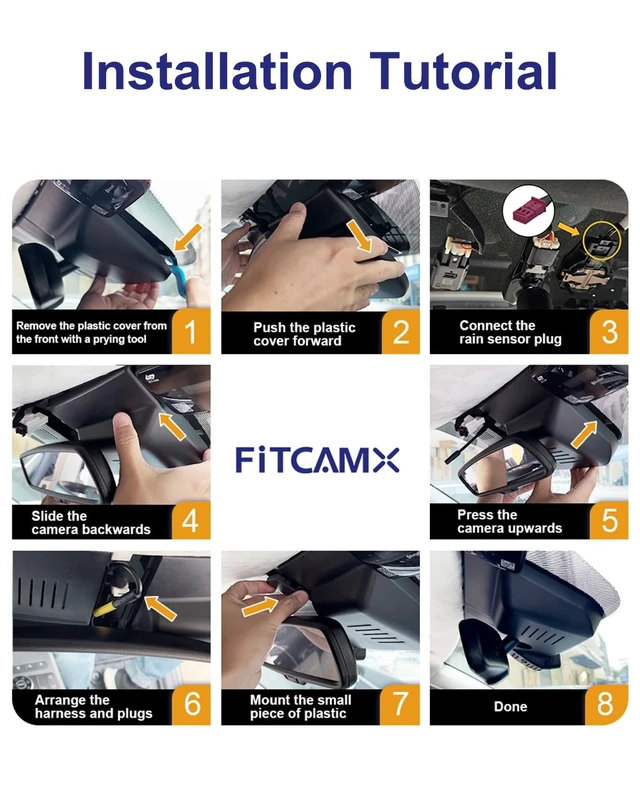 Installation Tutorial

Remove the plastic cover from the front with a prying tool 1

Push the plastic cover forward 2

Connect the rain sensor plug 3

Slide the camera backwards 4

FiTCAMX

Press the camera upwards 5

Arrange the harness and plugs 6

Mount the small piece of plastic 7

Done 8