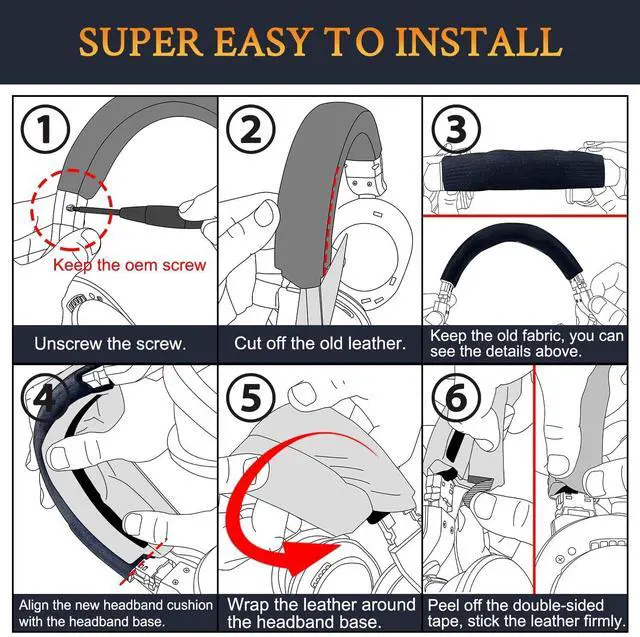 SUPER EASY TO INSTALL

1

Keep the oem screw

Unscrew the screw.

2

Cut off the old leather.

3

Keep the old fabric, you can see the details above.

4

Align the new headband cushion with the headband base.

5

Wrap the leather around the headband base.

6

Peel off the double-sided tape, stick the leather firmly.