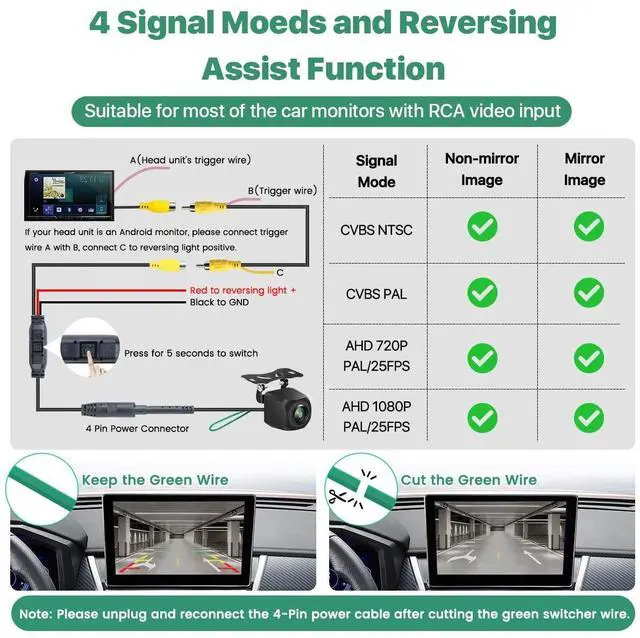 4 Signal Moeds and Reversing Assist Function

Suitable for most of the car monitors with RCA video input

A(Head unit's trigger wire)

B(Trigger wire)

If your head unit is an Android monitor, please connect trigger wire A with B, connect C to reversing light positive.

C

Red to reversing light +

Black to GND

Press for 5 seconds to switch

4 Pin Power Connector

| Signal Mode | Non-mirror Image | Mirror Image |
|---|---|---|
| CVBS NTSC | ✓ | ✓ |
| CVBS PAL | ✓ | ✓ |
| AHD 720P PAL/25FPS | ✓ | ✓ |
| AHD 1080P PAL/25FPS | ✓ | ✓ |

Keep the Green Wire

Cut the Green Wire

Note: Please unplug and reconnect the 4-Pin power cable after cutting the green switcher wire.