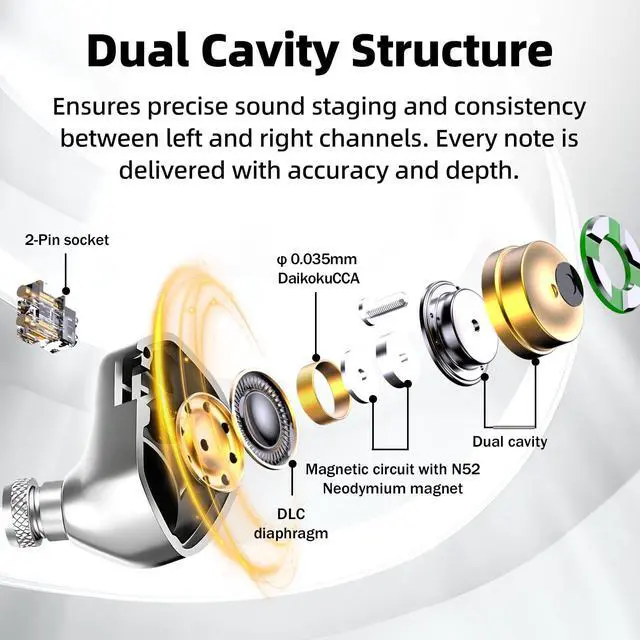 Dual Cavity Structure

Ensures precise sound staging and consistency between left and right channels. Every note is delivered with accuracy and depth.

2-Pin socket

φ 0.035mm
DaikokuCCA

Dual cavity

Magnetic circuit with N52
Neodymium magnet

DLC
diaphragm