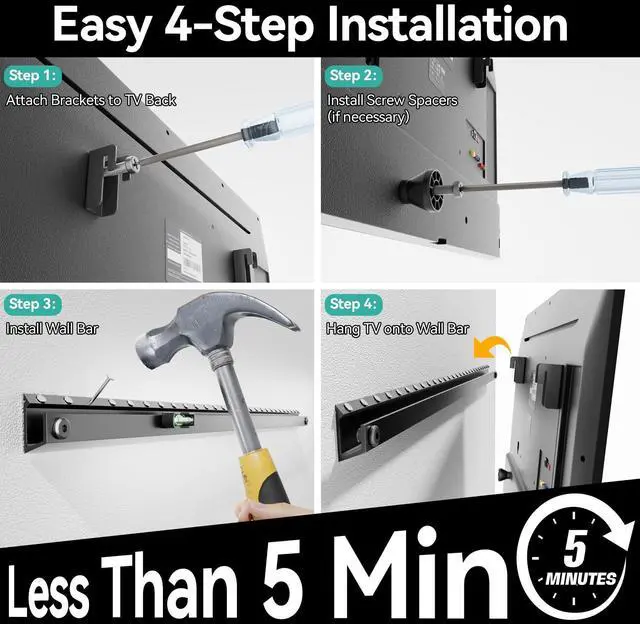 Easy 4-Step Installation

Step 1:
Attach Brackets to TV Back

Step 2:
Install Screw Spacers (if necessary)

Step 3:
Install Wall Bar

Step 4:
Hang TV onto Wall Bar

Less Than 5 Min

5
MINUTES