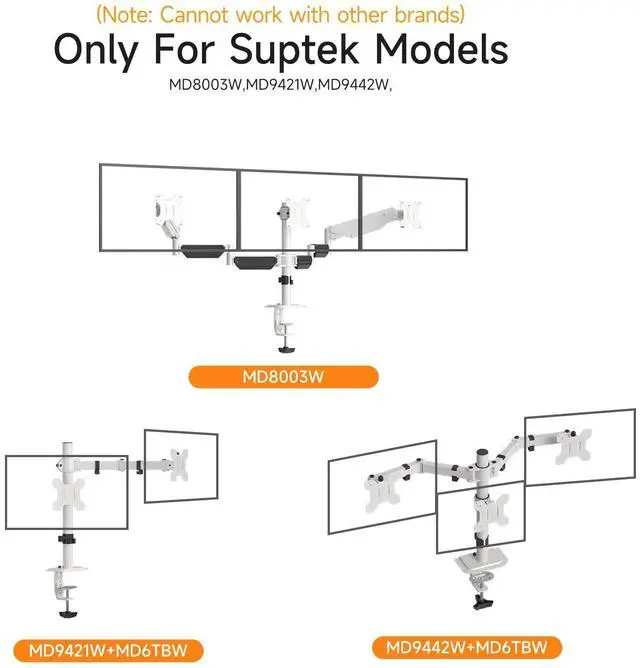 (Note: Cannot work with other brands)
Only For Suptek Models
MD8003W,MD9421W,MD9442W,

MD8003W

MD9421W+MD6TBW

MD9442W+MD6TBW