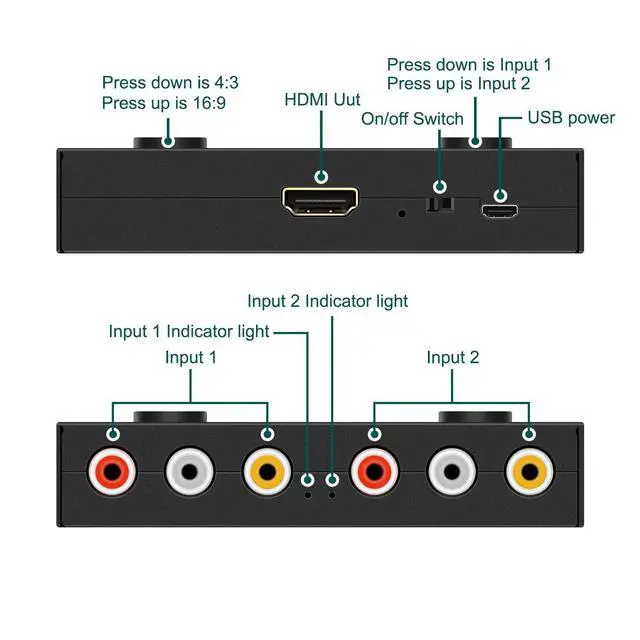 Press down is 4:3
Press up is 16:9

HDMI Uut

Press down is Input 1
Press up is Input 2

On/off Switch

USB power

Input 2 Indicator light

Input 1 Indicator light

Input 1

Input 2