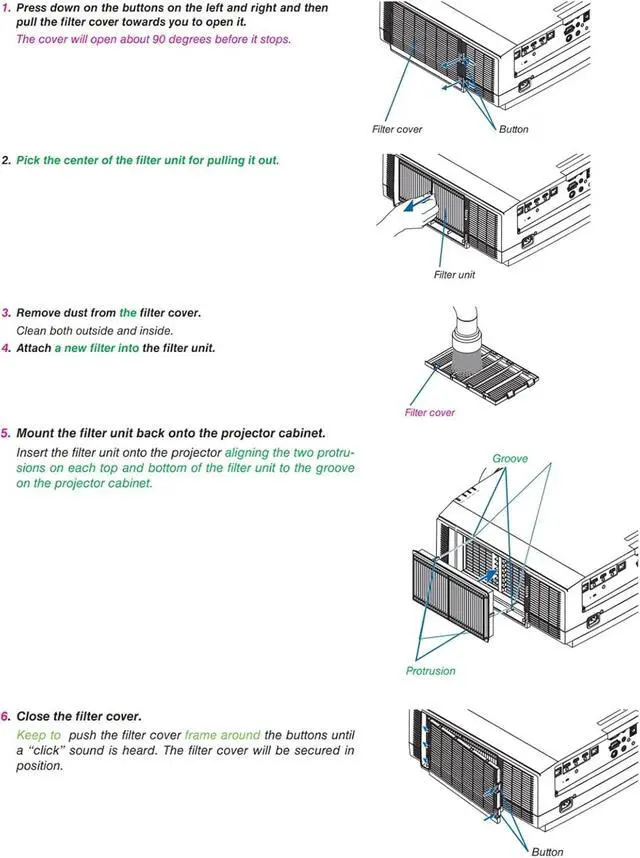 1. Press down on the buttons on the left and right and then pull the filter cover towards you to open it.
The cover will open about 90 degrees before it stops.

Filter cover
Button

2. Pick the center of the filter unit for pulling it out.

Filter unit

3. Remove dust from the filter cover.
Clean both outside and inside.
4. Attach a new filter into the filter unit.

Filter cover

5. Mount the filter unit back onto the projector cabinet.
Insert the filter unit onto the projector aligning the two protrusions on each top and bottom of the filter unit to the groove on the projector cabinet.

Groove

Protrusion

6. Close the filter cover.
Keep to push the filter cover frame around the buttons until a "click" sound is heard. The filter cover will be secured in position.

Button