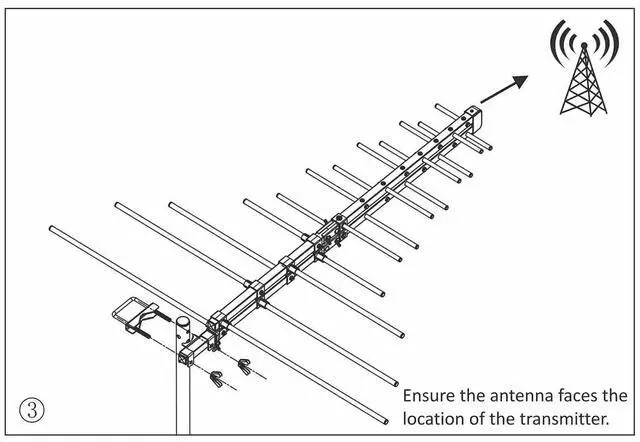 ③

Ensure the antenna faces the location of the transmitter.