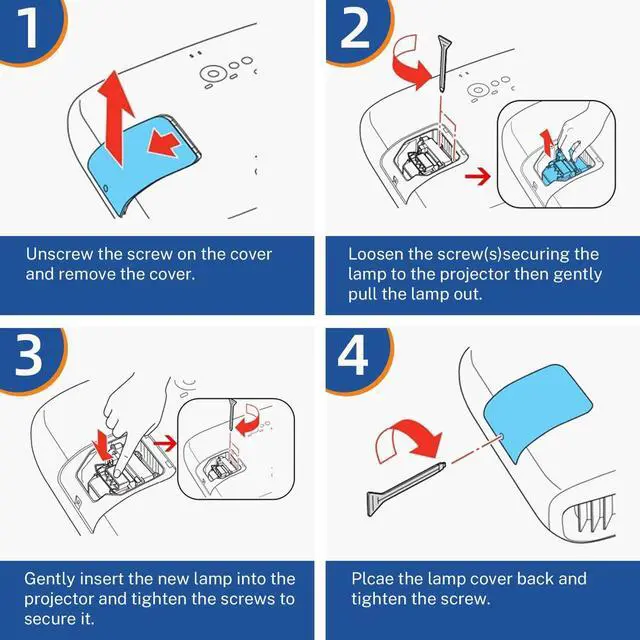 1

Unscrew the screw on the cover and remove the cover.

2

Loosen the screw(s)securing the lamp to the projector then gently pull the lamp out.

3

Gently insert the new lamp into the projector and tighten the screws to secure it.

4

Plcae the lamp cover back and tighten the screw.