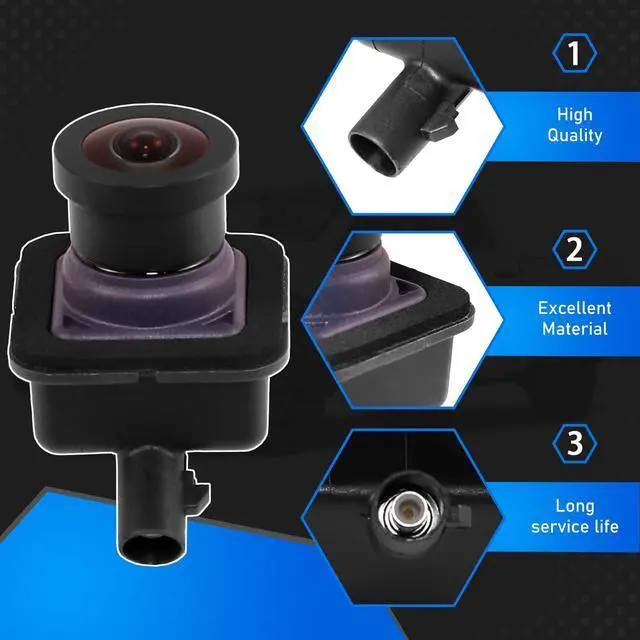 1
High Quality

2
Excellent Material

3
Long service life