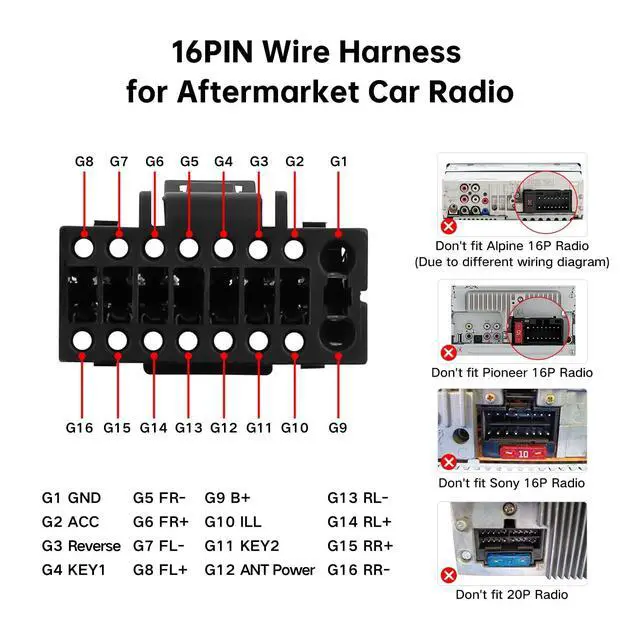 16PIN Wire Harness
for Aftermarket Car Radio

G8 G7 G6 G5 G4 G3 G2 G1

G16 G15 G14 G13 G12 G11 G10 G9

G1 GND
G2 ACC
G3 Reverse
G4 KEY1

G5 FR-
G6 FR+
G7 FL-
G8 FL+

G9 B+
G10 ILL
G11 KEY2
G12 ANT Power

G13 RL-
G14 RL+
G15 RR+
G16 RR-

Don't fit Alpine 16P Radio
(Due to different wiring diagram)

Don't fit Pioneer 16P Radio

10

Don't fit Sony 16P Radio

Don't fit 20P Radio